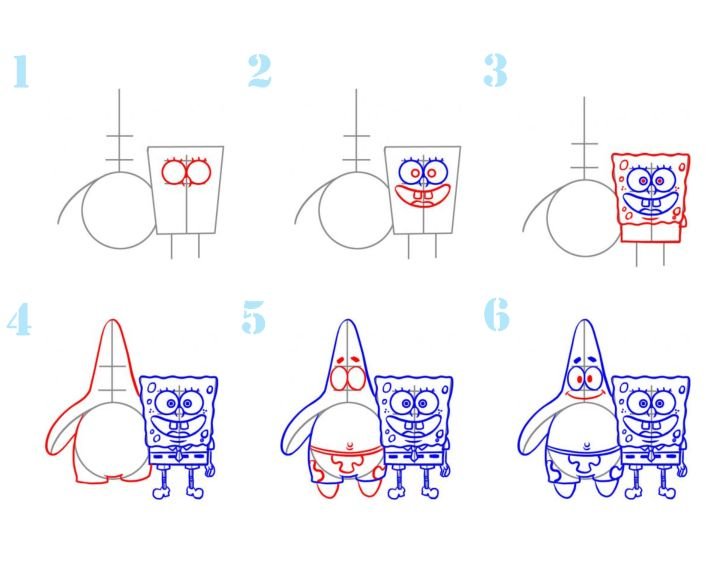 1

2

3

4

5

6