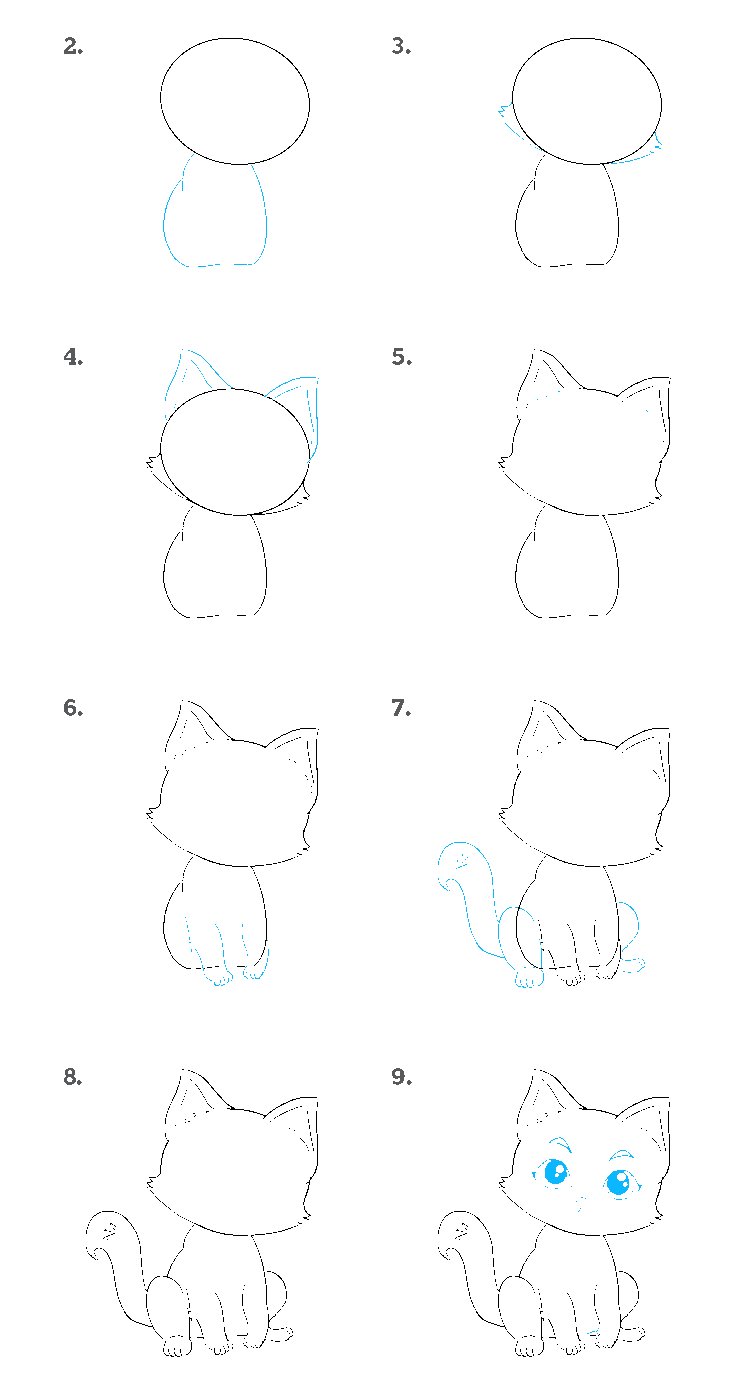 2.

3.

4.

5.

6.

7.

8.

9.