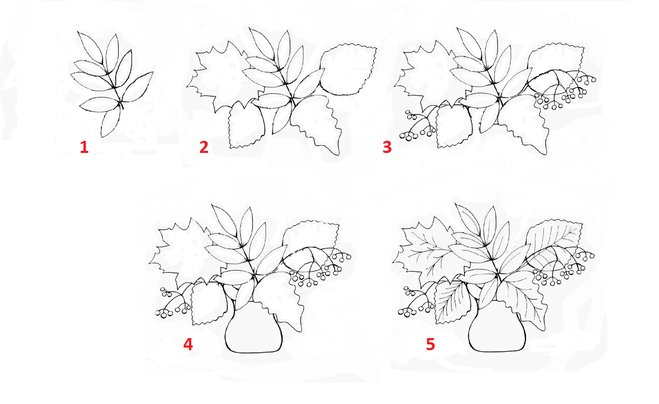 1
2
3
4
5