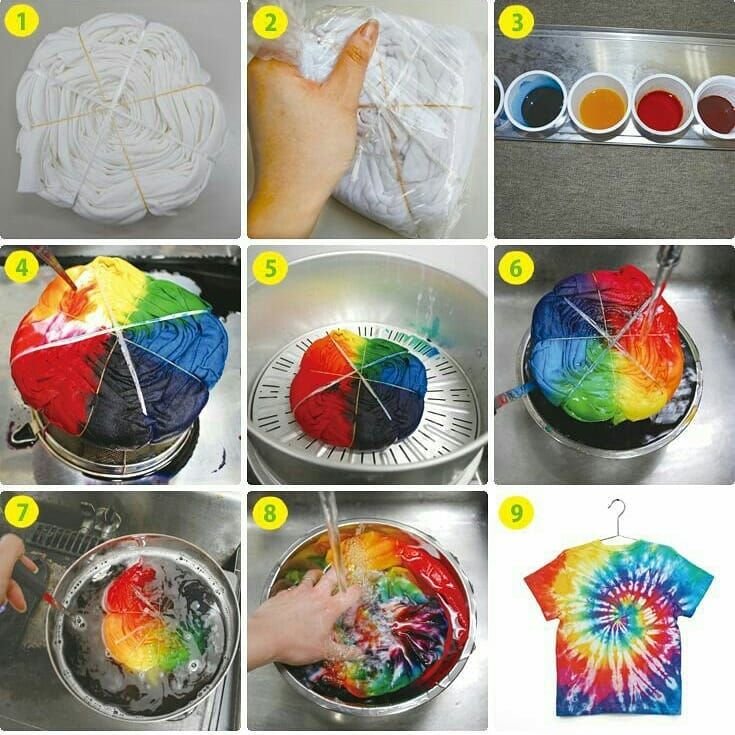 1
2
3
4
5
6
7
8
9