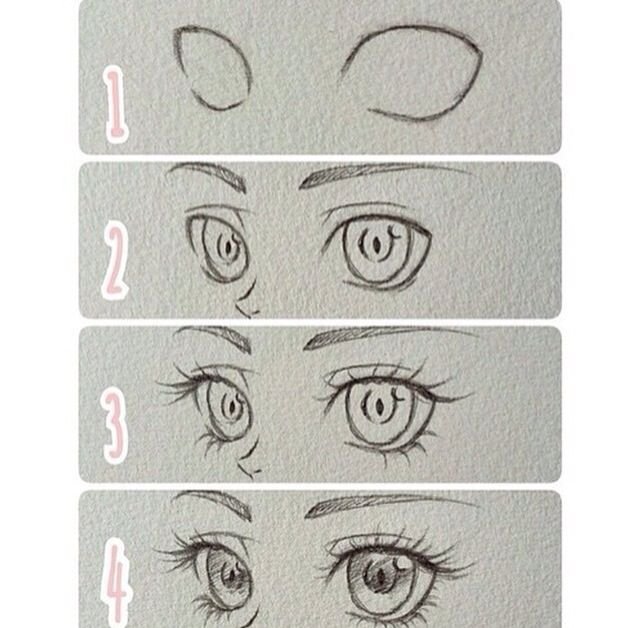 1

2

3

4