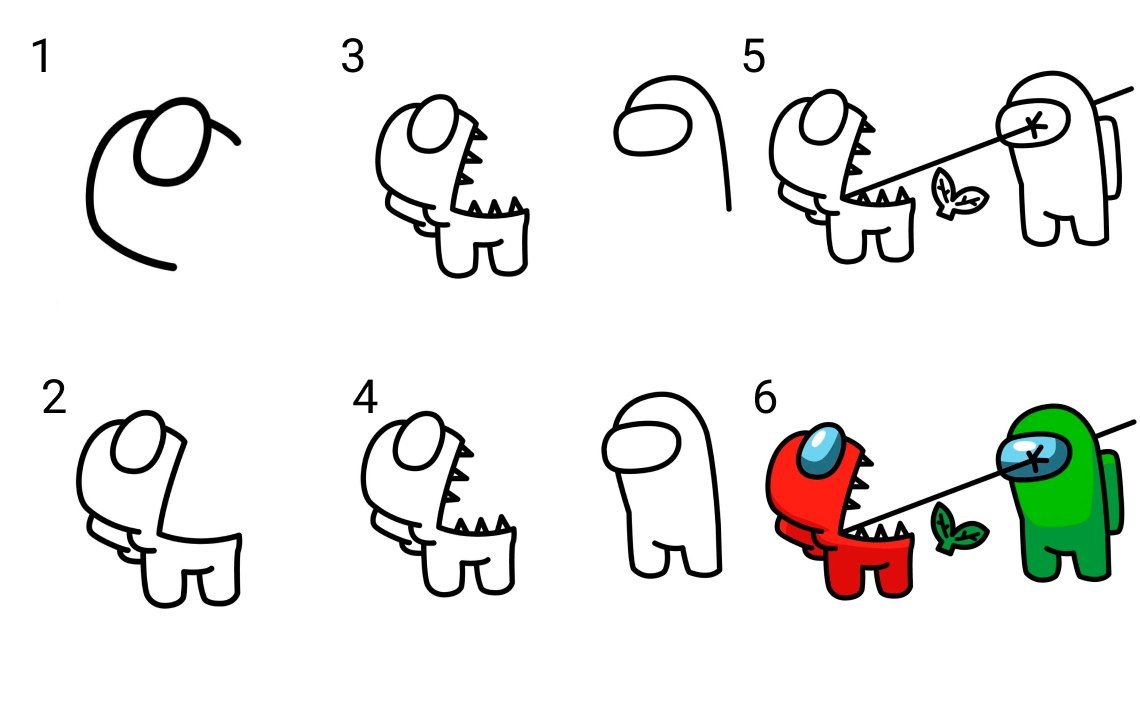 1

3

5

2

4

6