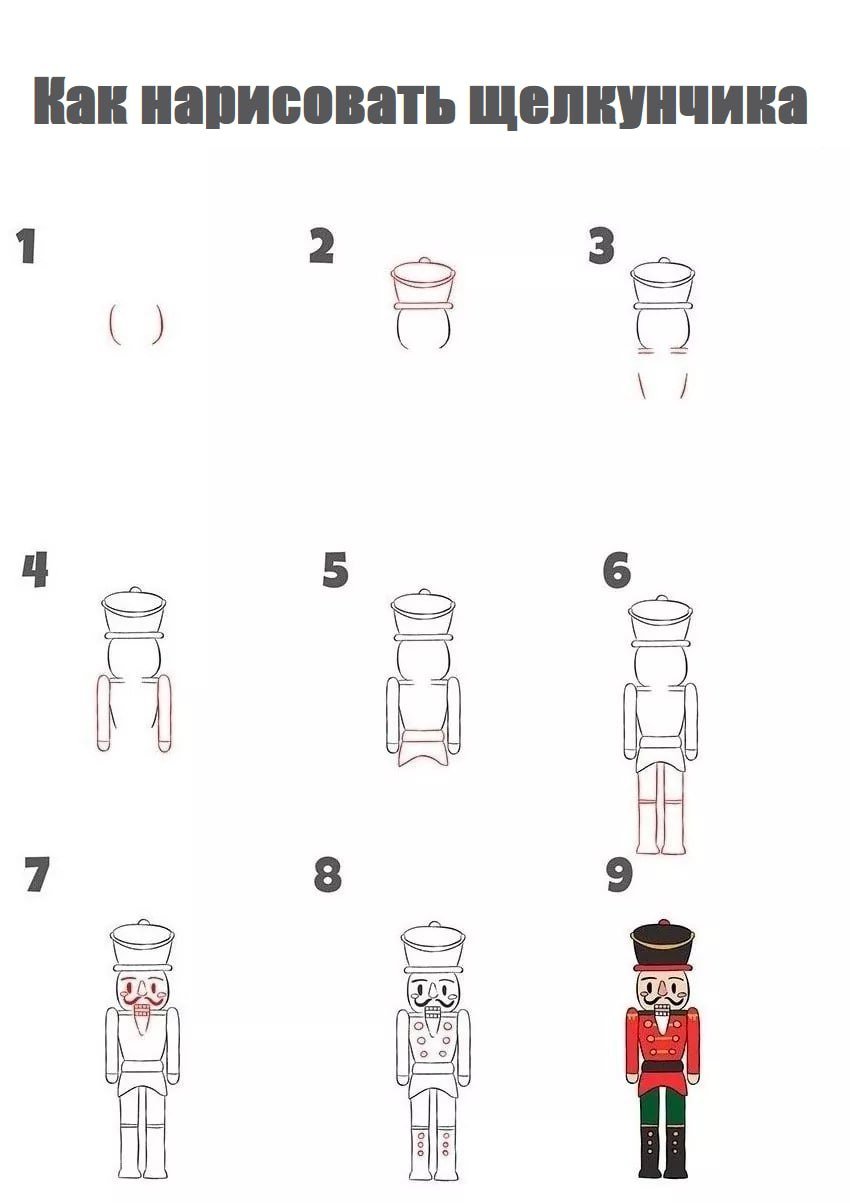 Как нарисовать щелкунчика

1

2

3

4

5

6

7

8

9