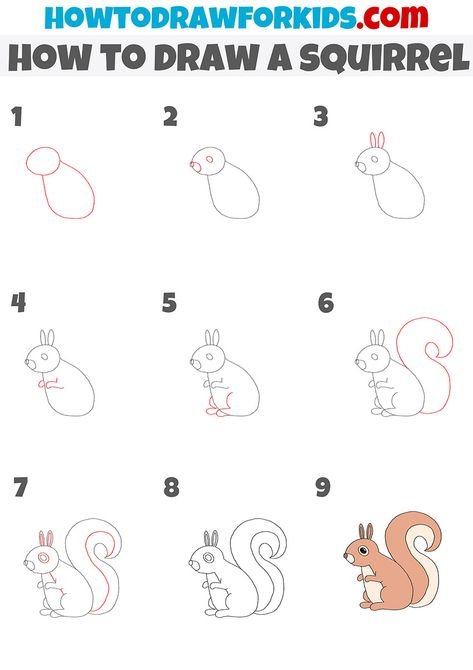 HOWTODRAWFORKIDS.com
HOW TO DRAW A SQUIRREL

1

2

3

4

5

6

7

8

9