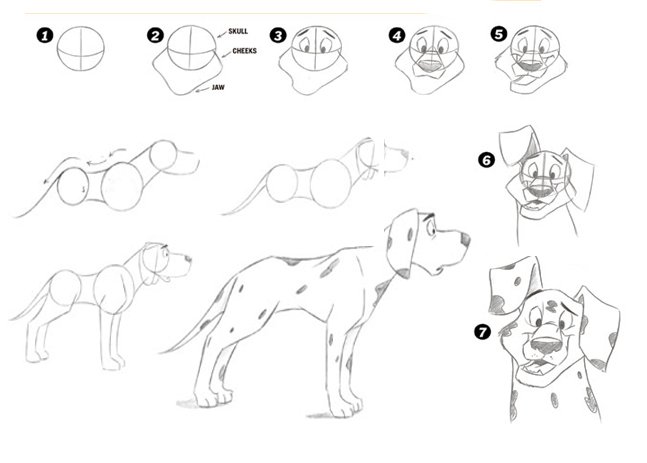 1

2 SKULL CHEEKS JAW

3

4

5

6

7