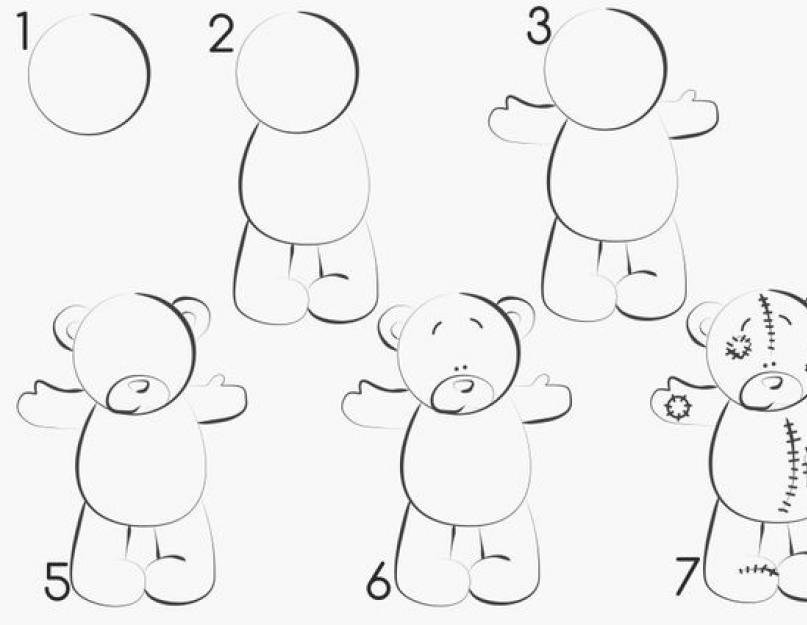 1

2

3

5

6

7