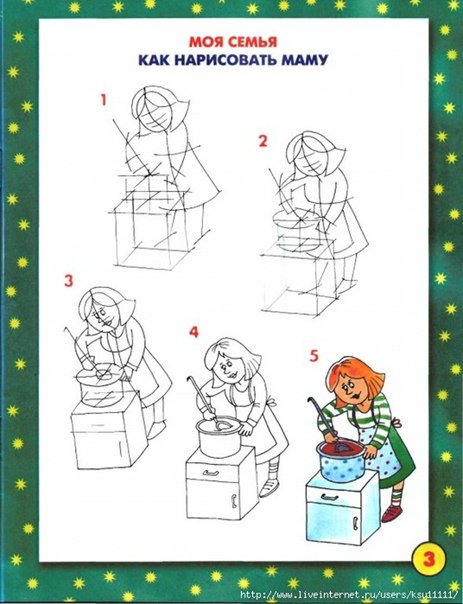 МОЯ СЕМЬЯ
КАК НАРИСОВАТЬ МАМУ

1

2

3

4

5

3

http://www.liveinternet.ru/users/ksu11111/