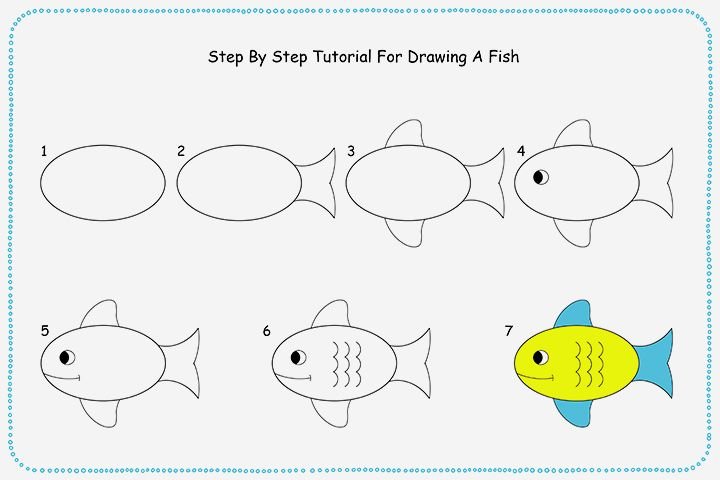 Step By Step Tutorial For Drawing A Fish

1

2

3

4

5

6

7