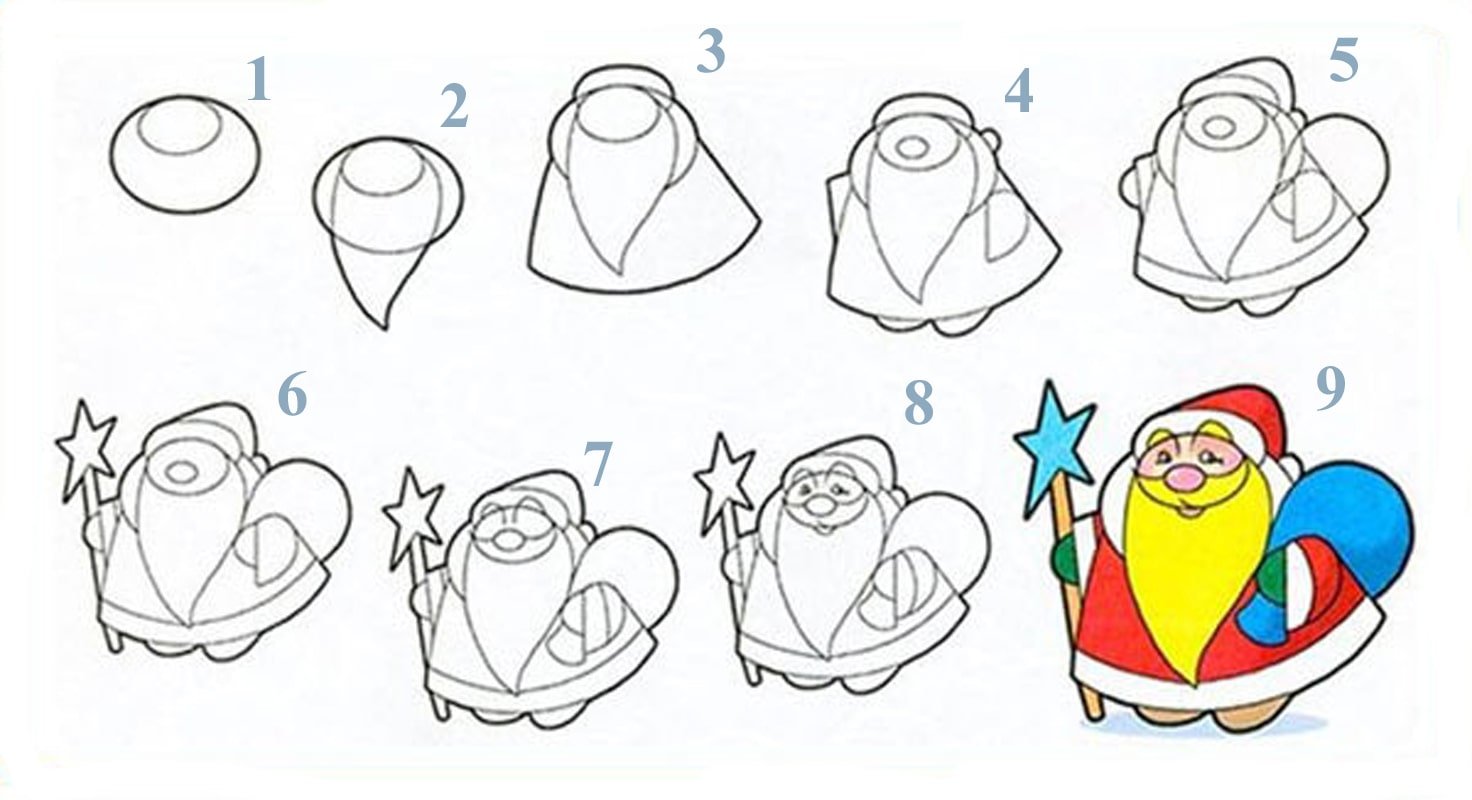 1
2
3
4
5
6
7
8
9