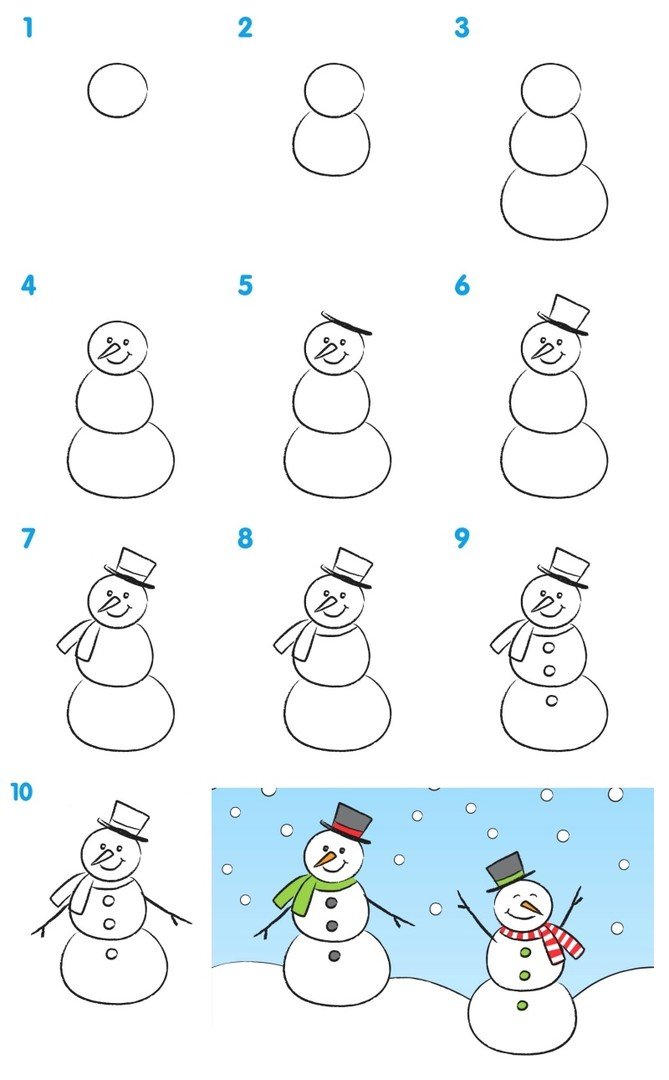 1
2
3
4
5
6
7
8
9
10