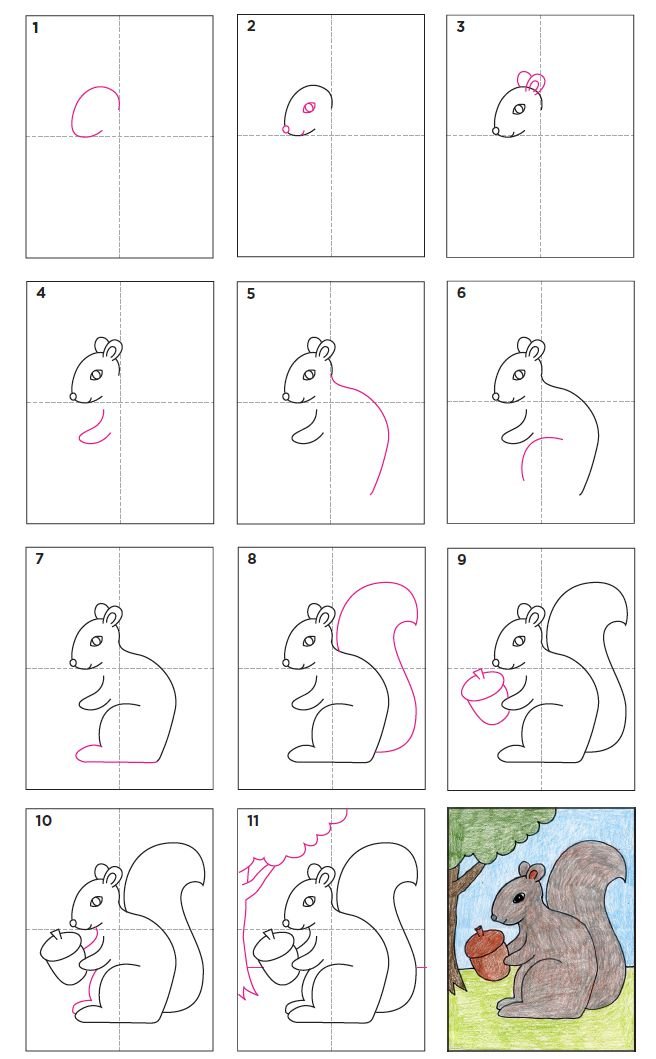 1

2

3

4

5

6

7

8

9

10

11