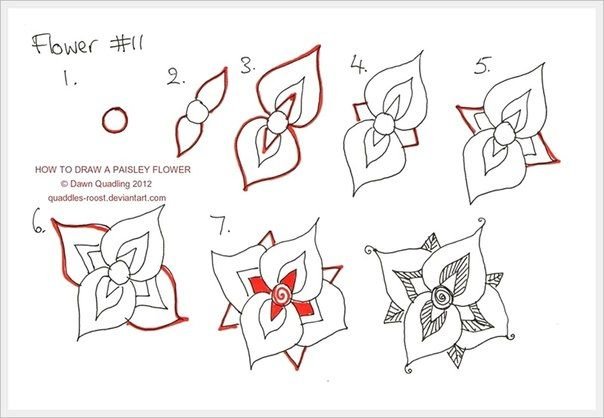 Flower #11

1.

2.

3.

4.

5.

HOW TO DRAW A PAISLEY FLOWER
© Dawn Quadling 2012
quaddles-roost.deviantart.com

6.

7.