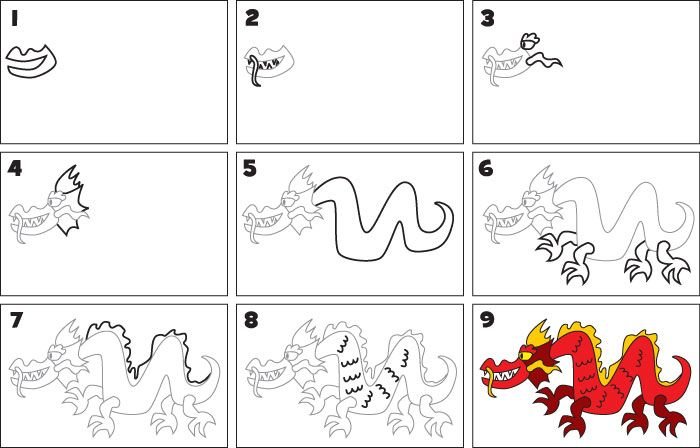 1

2

3

4

5

6

7

8

9