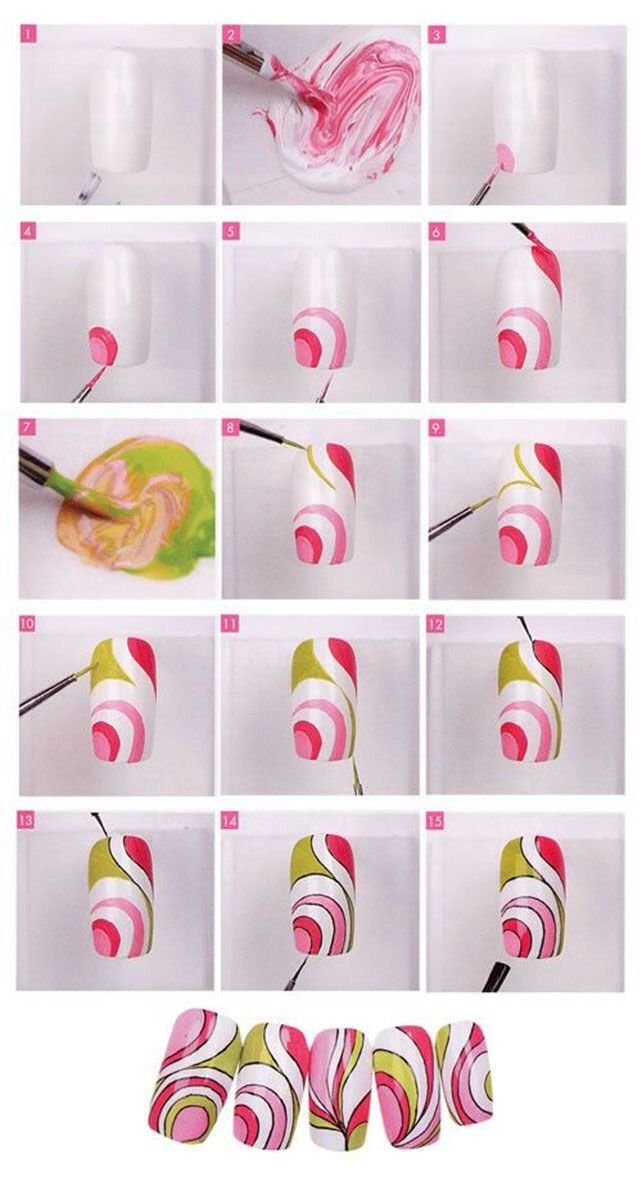 1
2
3
4
5
6
7
8
9
10
11
12
13
14
15