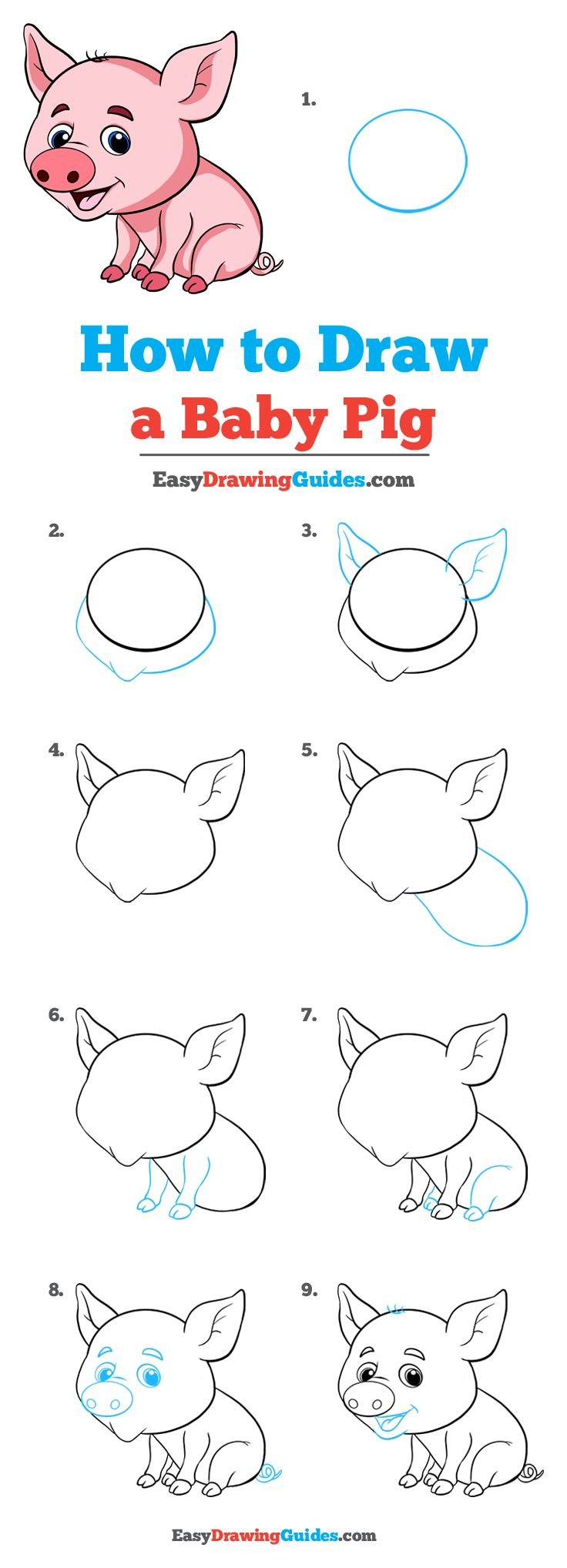 1.

How to Draw
a Baby Pig

EasyDrawingGuides.com

2.

3.

4.

5.

6.

7.

8.

9.

EasyDrawingGuides.com