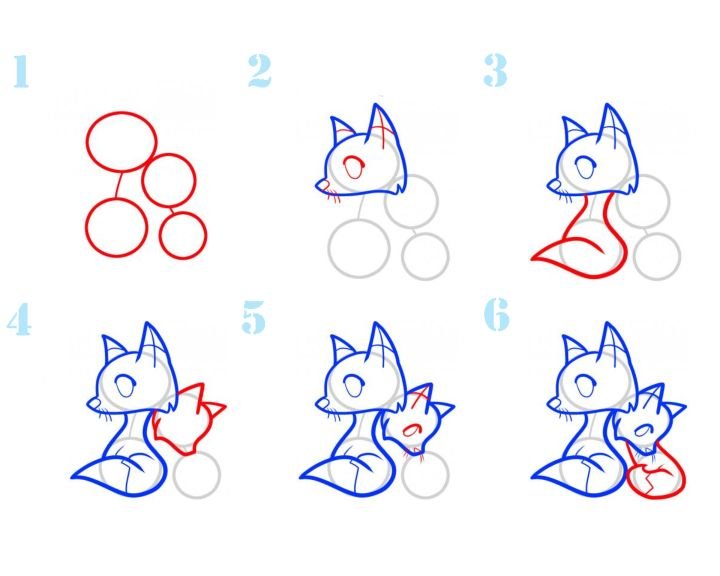 1
2
3
4
5
6