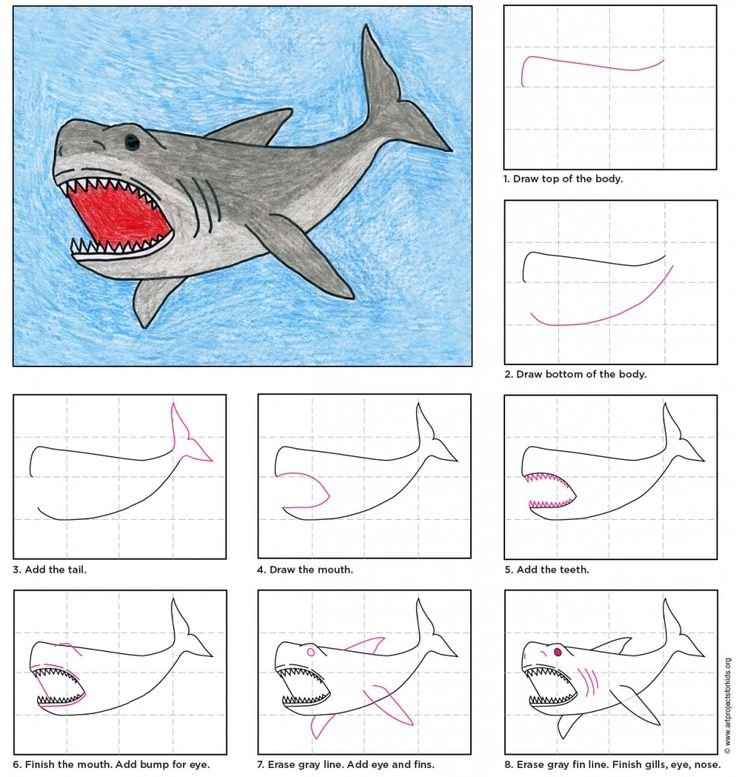 1. Draw top of the body.

2. Draw bottom of the body.

3. Add the tail.

4. Draw the mouth.

5. Add the teeth.

6. Finish the mouth. Add bump for eye.

7. Erase gray line. Add eye and fins.

8. Erase gray fin line. Finish gills, eye, nose.

© www.artprojectsforkids.org