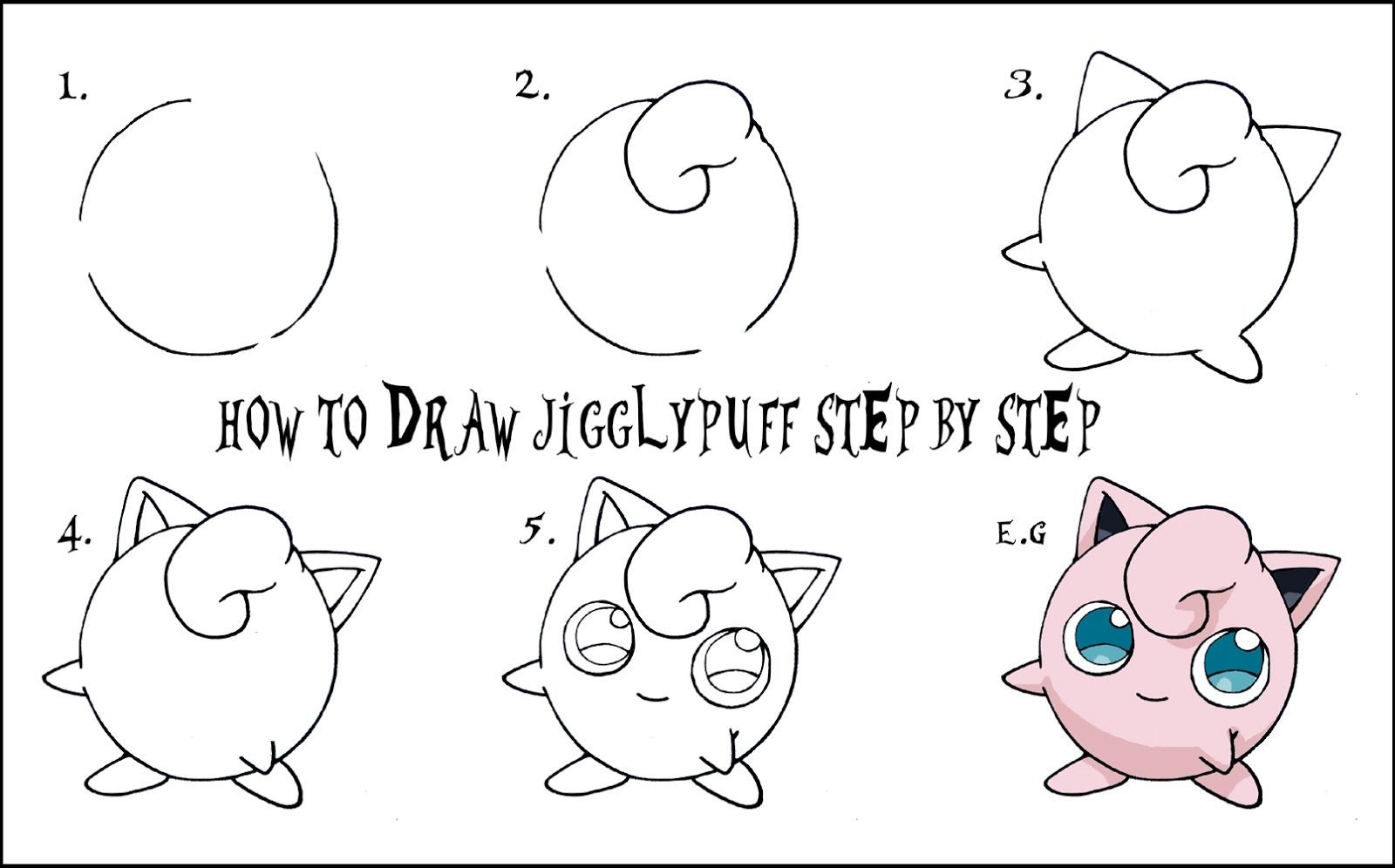 1.

2.

3.

HOW TO DRAW JIGGLYPUFF STEP BY STEP

4.

5.

E.G