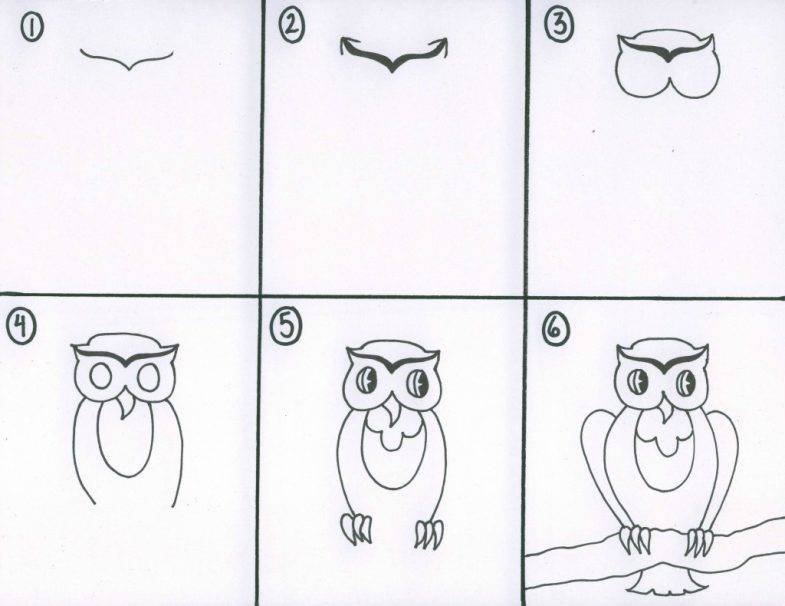 ①
②
③
④
⑤
⑥