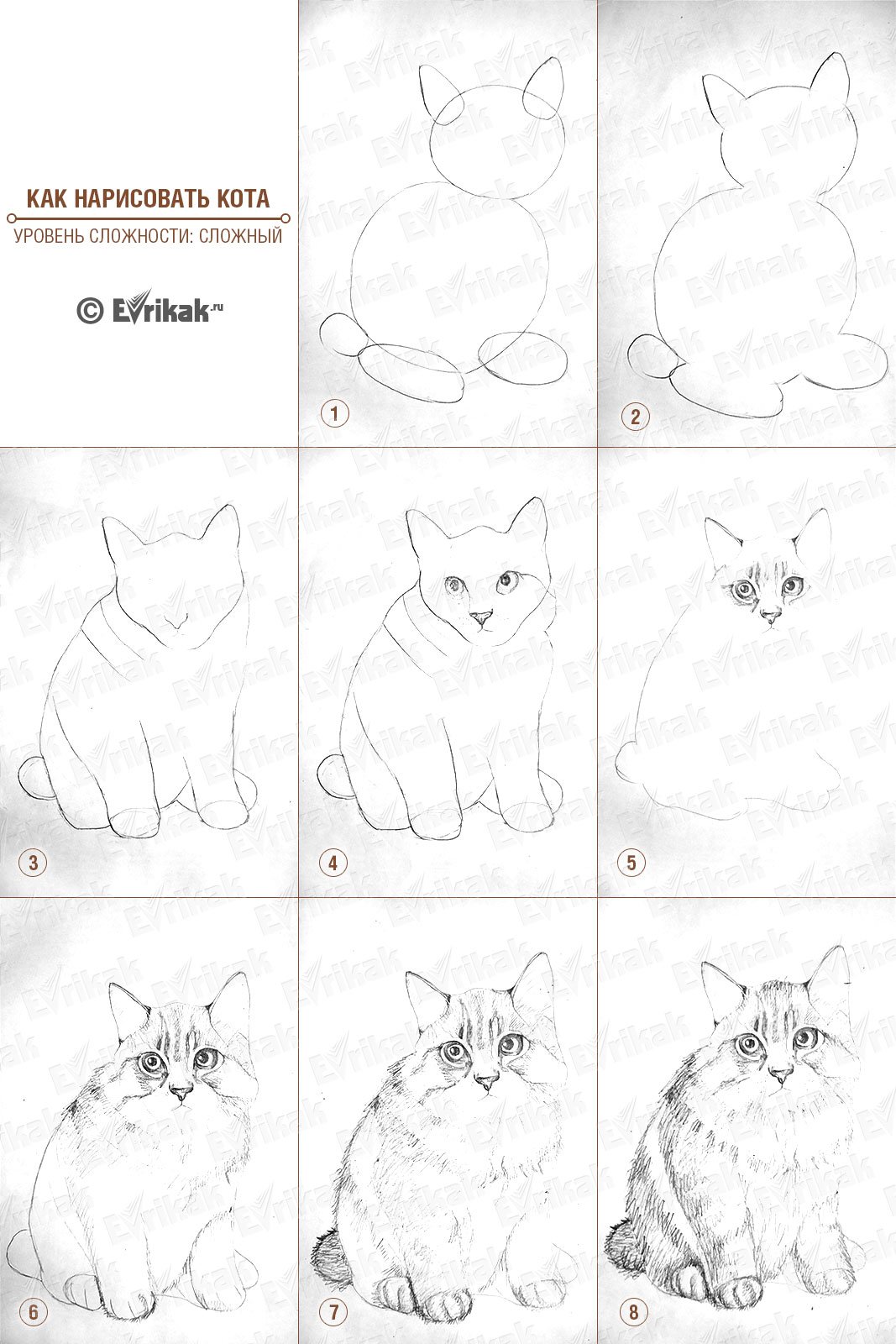 КАК НАРИСОВАТЬ КОТА
УРОВЕНЬ СЛОЖНОСТИ: СЛОЖНЫЙ

© Evrikak.ru

1

2

3

4

5

6

7

8