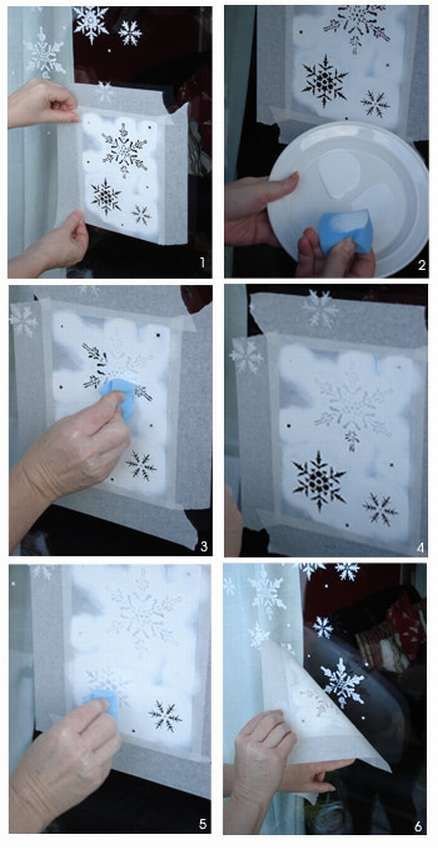 1
2
3
4
5
6