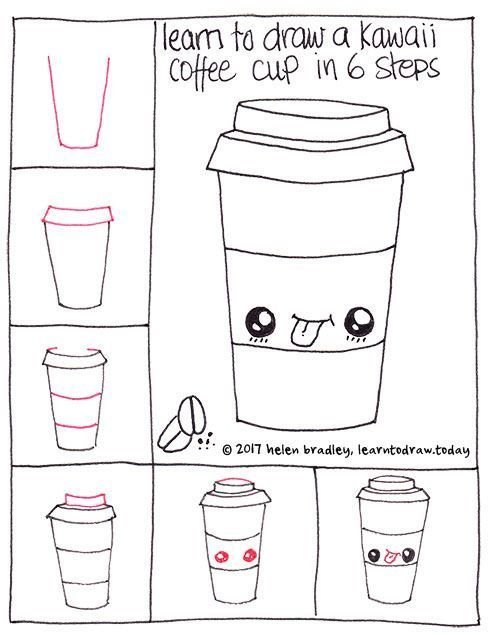 learn to draw a kawaii coffee cup in 6 steps

© 2017 helen bradley, learntodraw.today