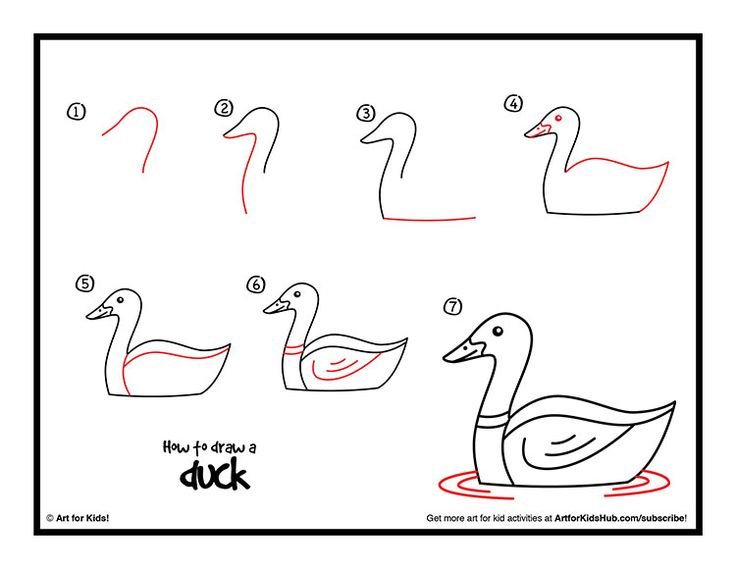 1

2

3

4

5

6

7

How to draw a
duck

© Art for Kids!

Get more art for kid activities at ArtforKidsHub.com/subscribe!