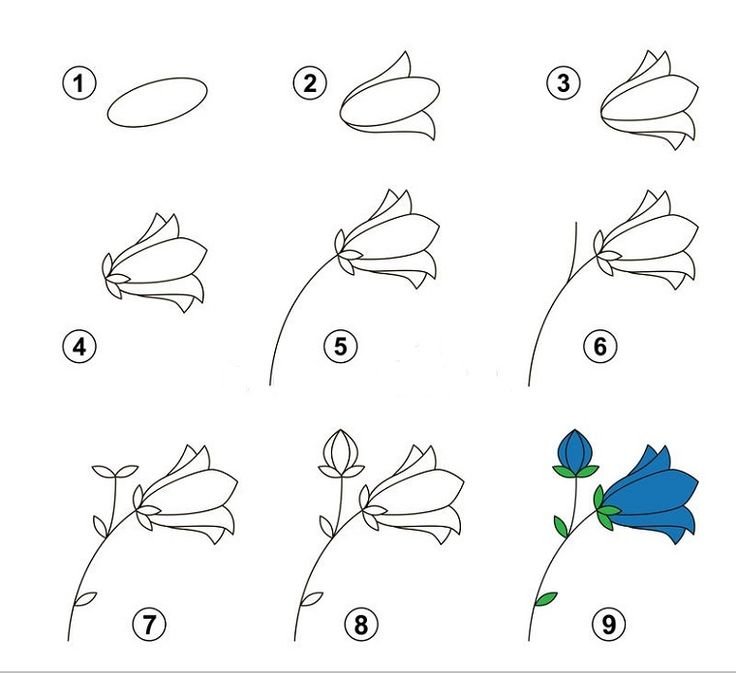 1
2
3
4
5
6
7
8
9