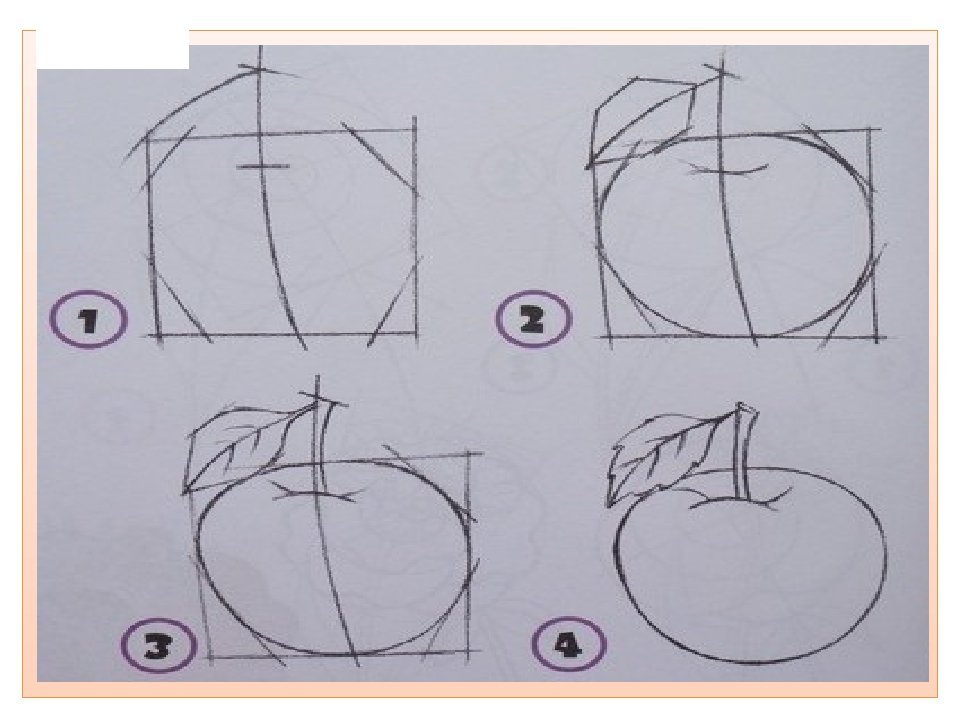 1

2

3

4