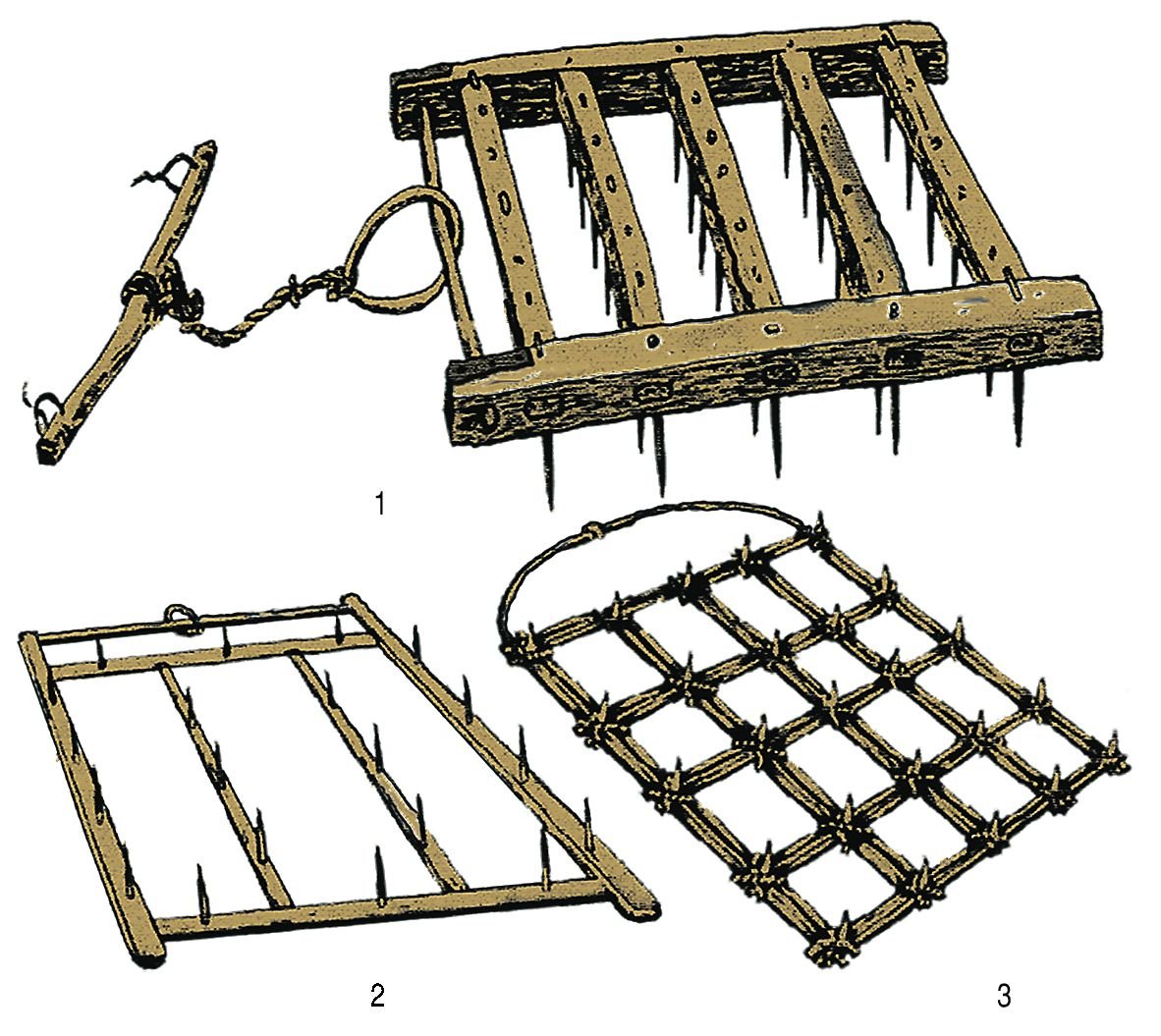 1

2

3