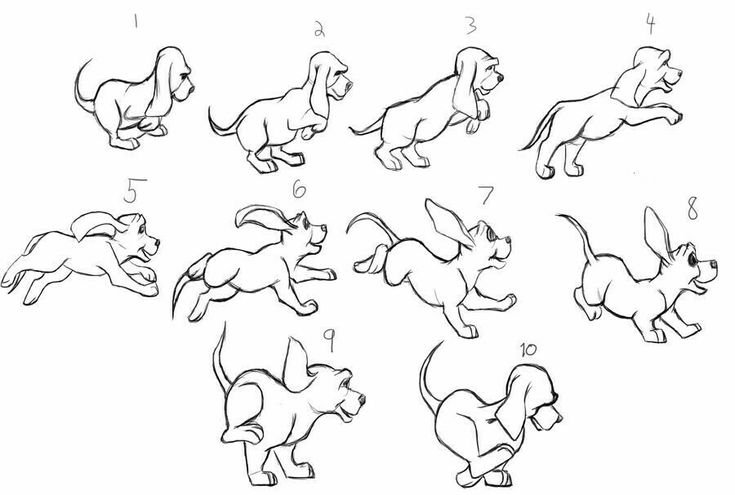 1

2

3

4

5

6

7

8

9

10