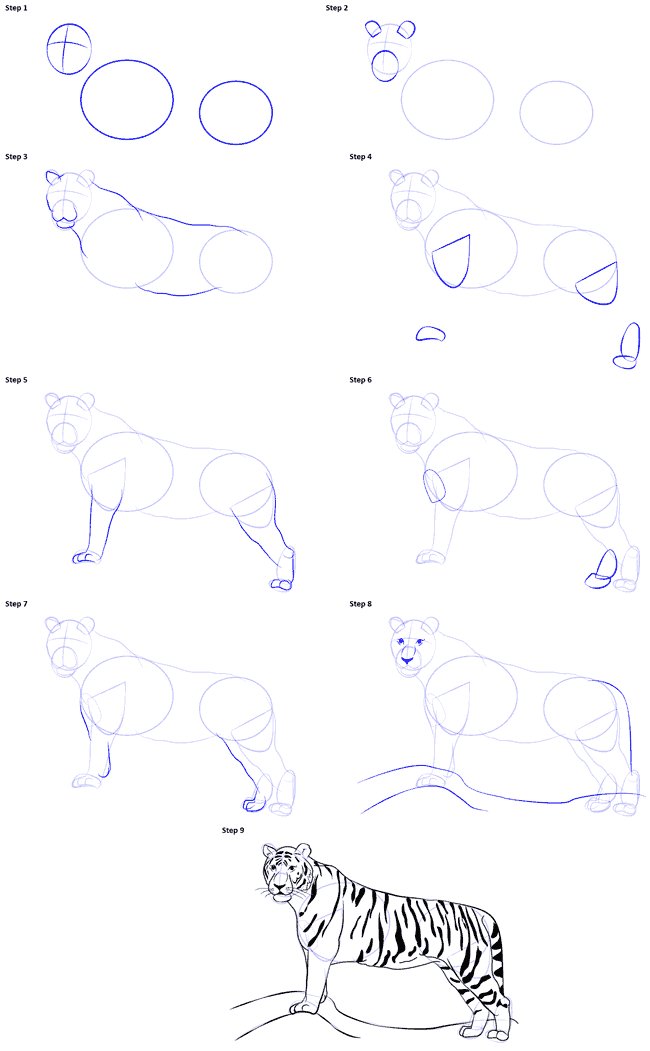 Step 1

Step 2

Step 3

Step 4

Step 5

Step 6

Step 7

Step 8

Step 9