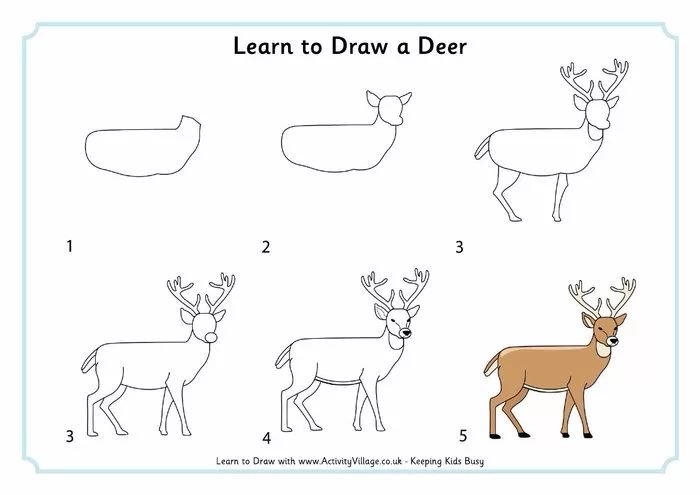 Learn to Draw a Deer

1

2

3

3

4

5

Learn to Draw with www.ActivityVillage.co.uk - Keeping Kids Busy