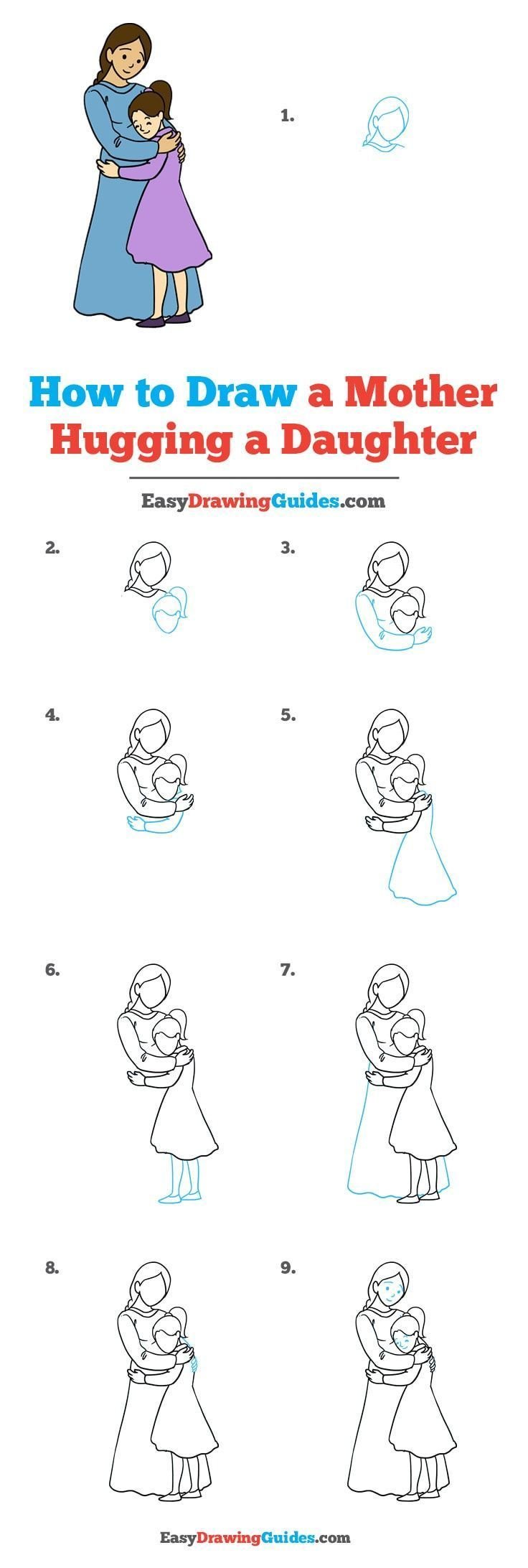 1.

How to Draw a Mother Hugging a Daughter

EasyDrawingGuides.com

2.

3.

4.

5.

6.

7.

8.

9.

EasyDrawingGuides.com