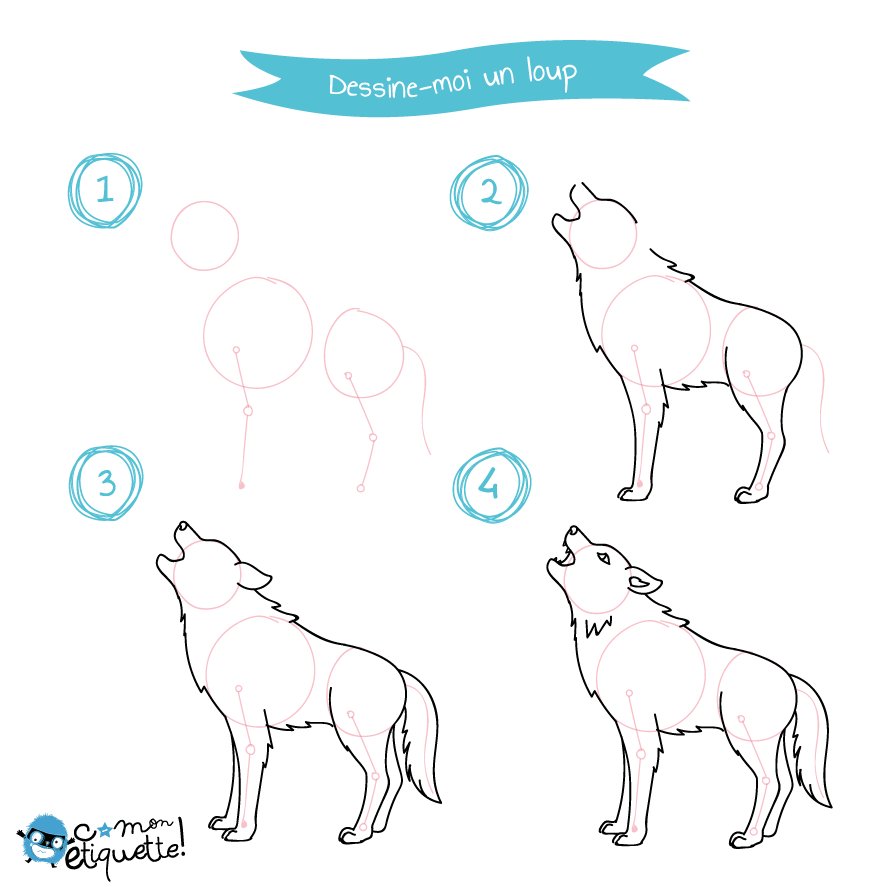 Dessine-moi un loup

1

2

3

4

C mon étiquette!