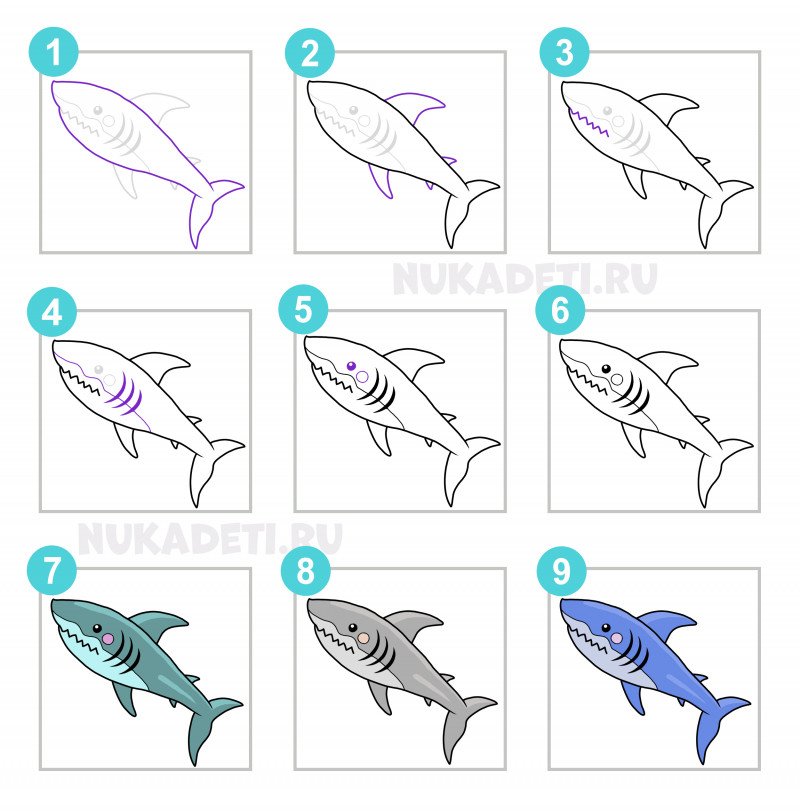 1

2

3

NUKADETI.RU

4

5

6

NUKADETI.RU

7

8

9