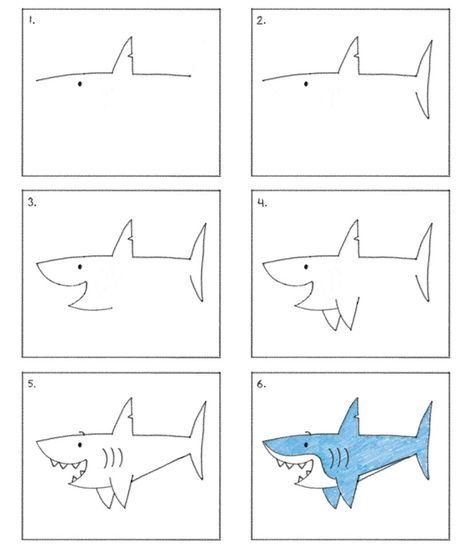 1.

2.

3.

4.

5.

6.