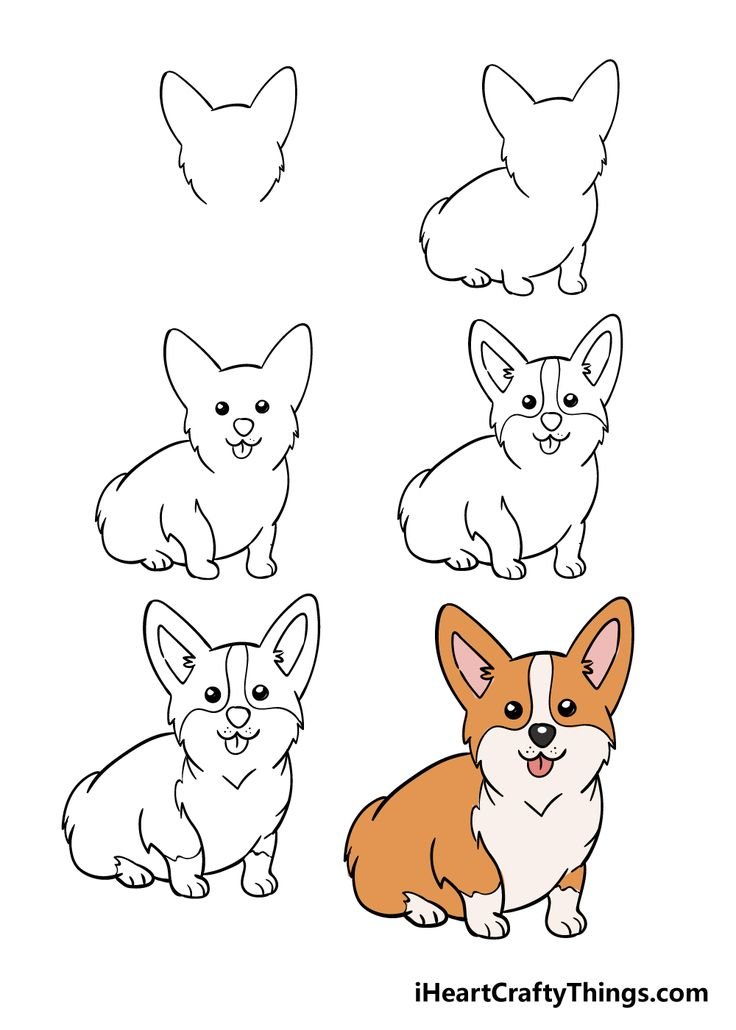 iHeartCraftyThings.com