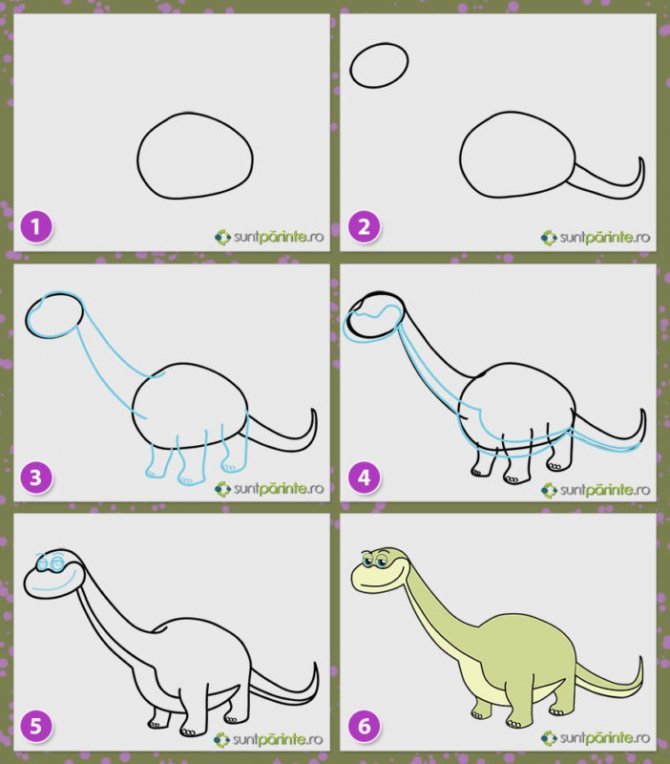 1
suntpărinte.ro

2
suntpărinte.ro

3
suntpărinte.ro

4
suntpărinte.ro

5
suntpărinte.ro

6
suntpărinte.ro