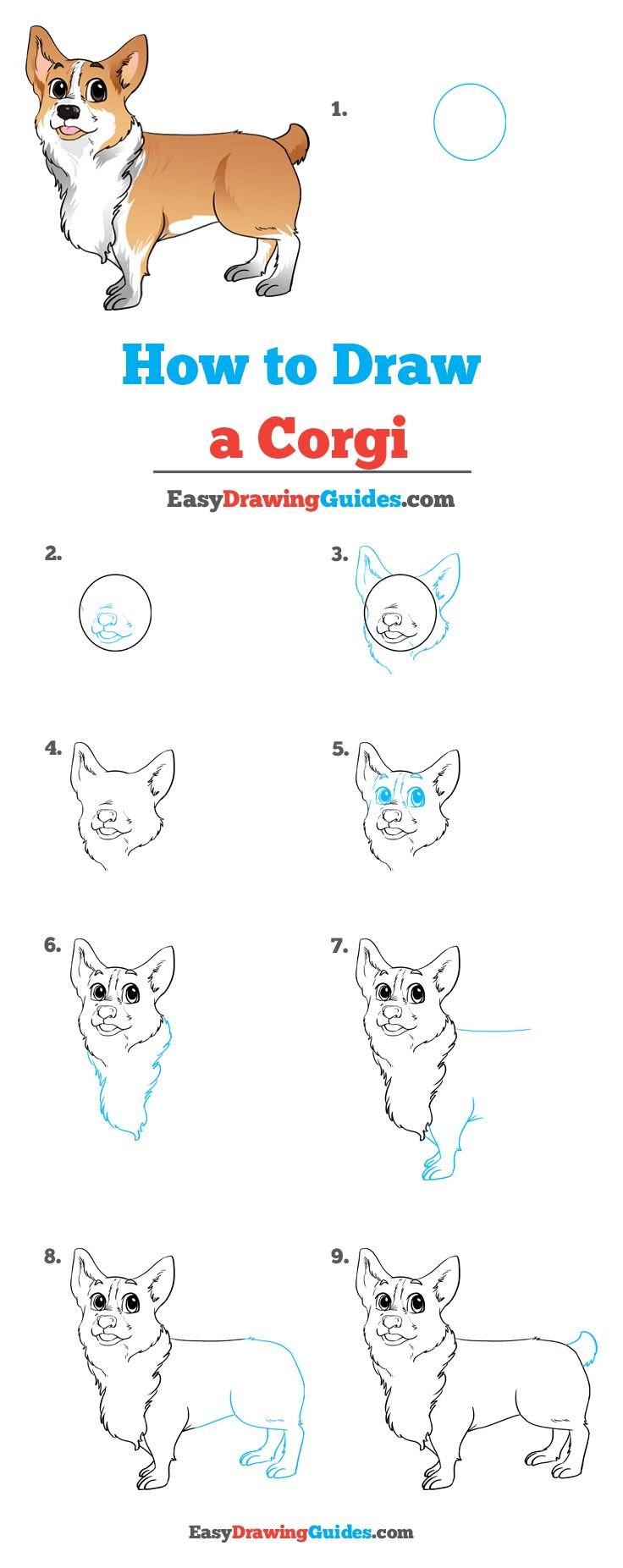 1.

How to Draw a Corgi

EasyDrawingGuides.com

2.

3.

4.

5.

6.

7.

8.

9.

EasyDrawingGuides.com