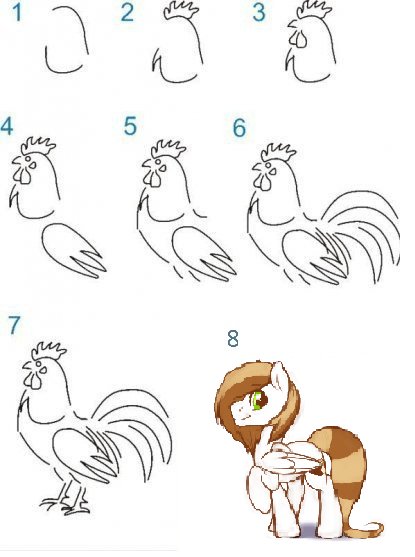 1 2 3

4 5 6

7 8