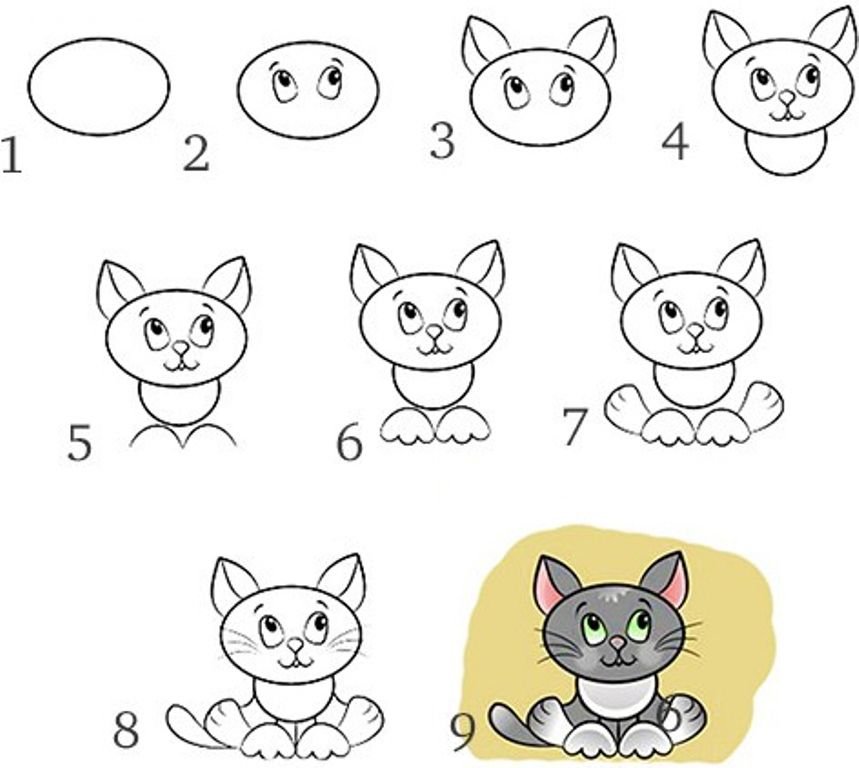 1
2
3
4
5
6
7
8
9