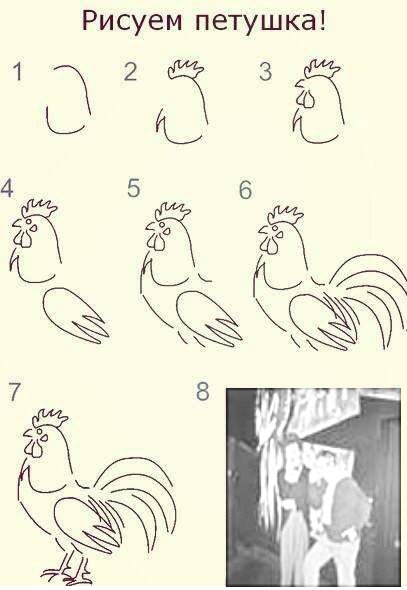 Рисуем петушка!

1

2

3

4

5

6

7

8