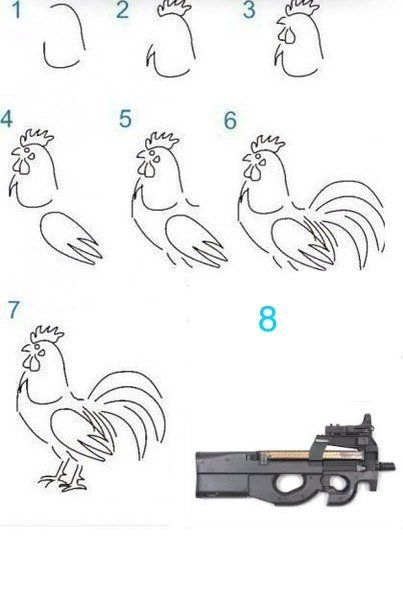 1 2 3

4 5 6

7 8