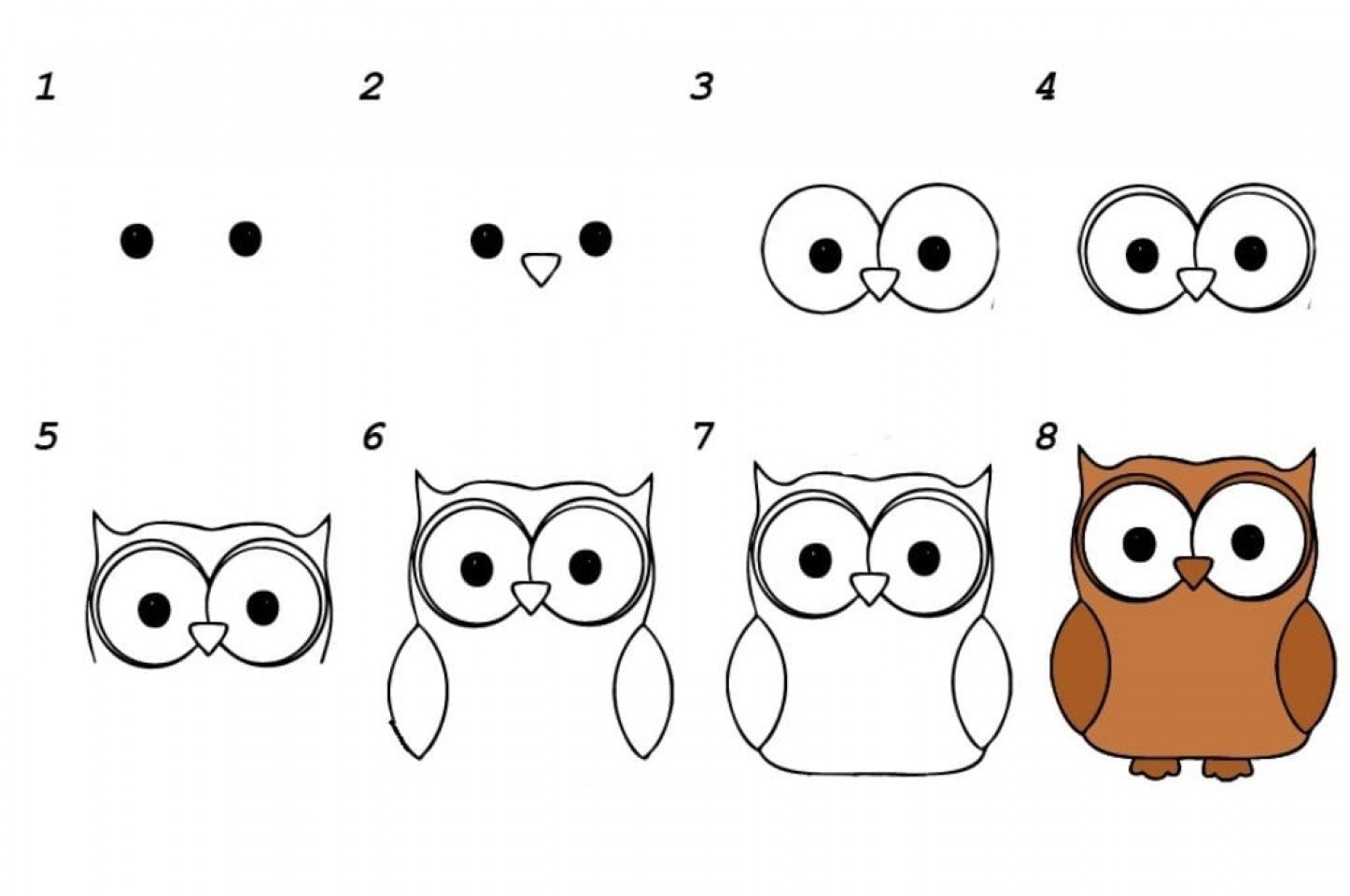 1

2

3

4

5

6

7

8