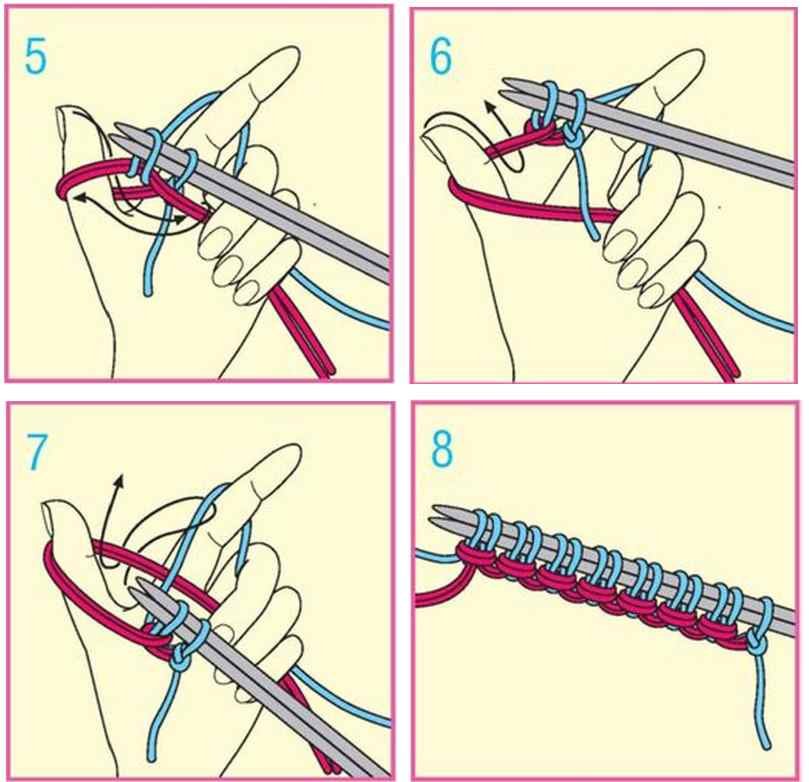 5

6

7

8