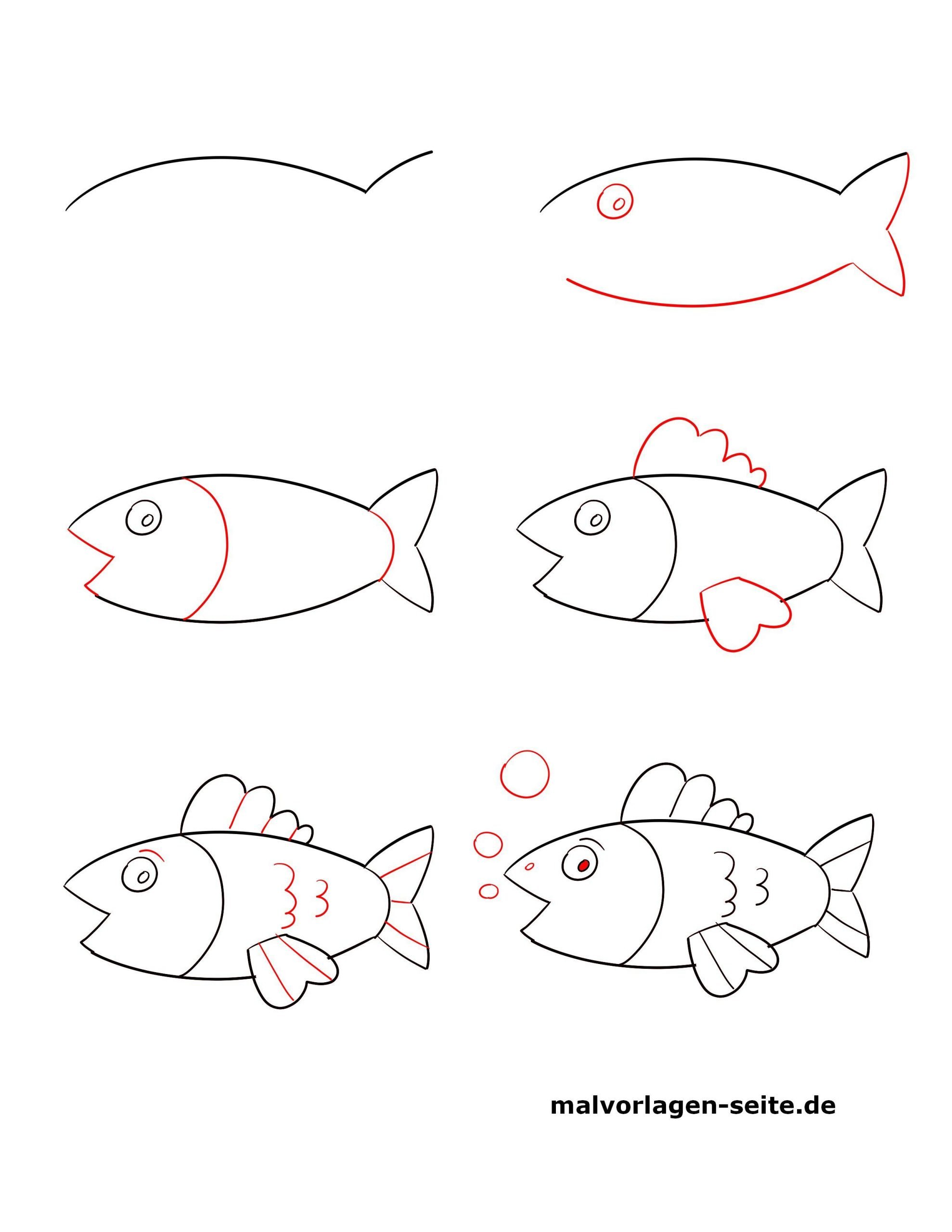 malvorlagen-seite.de