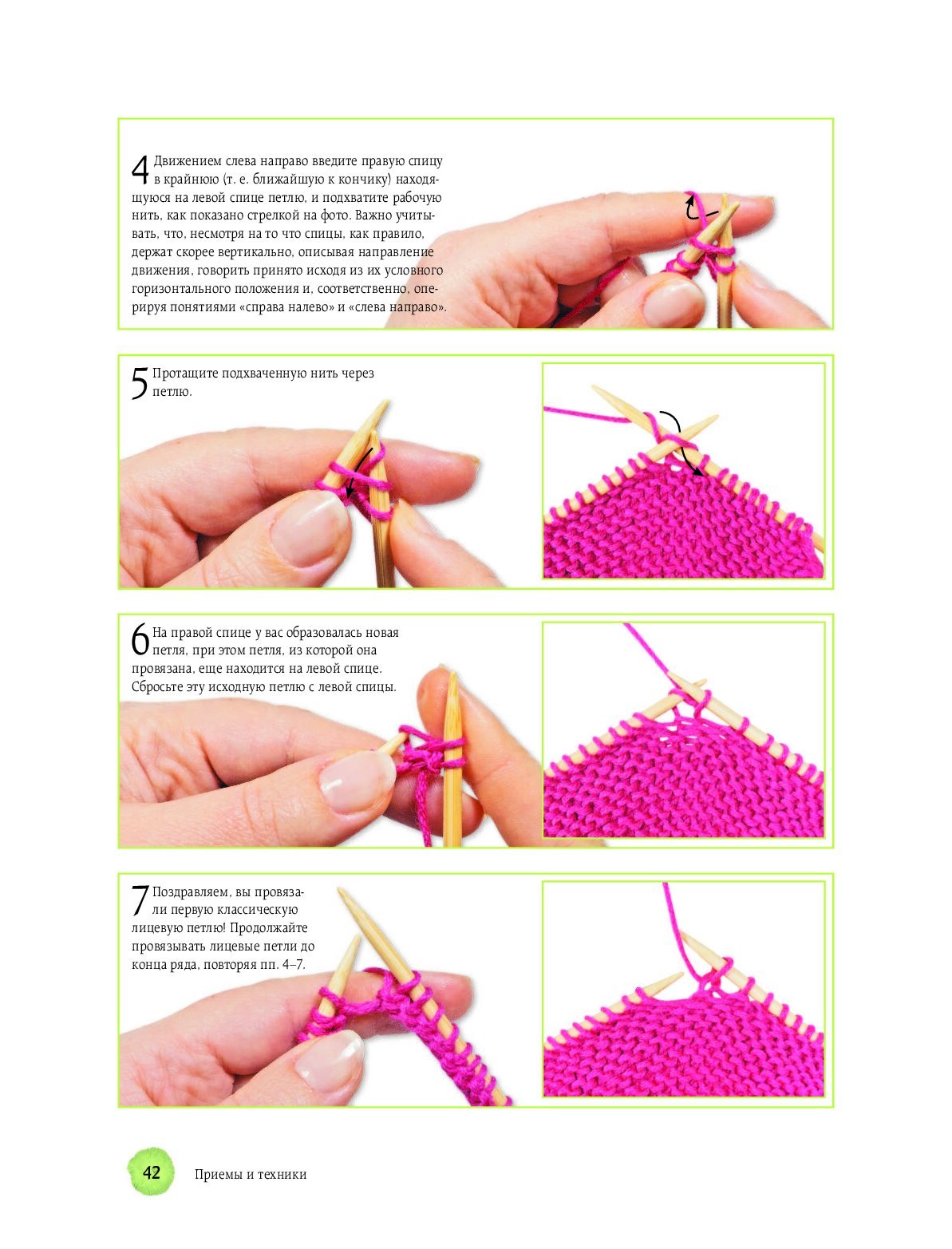 4 Движением слева направо введите правую спицу в крайнюю (т. е. ближайшую к кончику) находящуюся на левой спице петлю, и подхватите рабочую нить, как показано стрелкой на фото. Важно учитывать, что, несмотря на то что спицы, как правило, держат скорее вертикально, описывая направление движения, говорить принято исходя из их условного горизонтального положения и, соответственно, оперируя понятиями «справа налево» и «слева направо».

5 Протащите подхваченную нить через петлю.

6 На правой спице у вас образовалась новая петля, при этом петля, из которой она провязана, еще находится на левой спице. Сбросьте эту исходную петлю с левой спицы.

7 Поздравляем, вы провязали первую классическую лицевую петлю! Продолжайте провязывать лицевые петли до конца ряда, повторяя пп. 4–7.

42 Приемы и техники