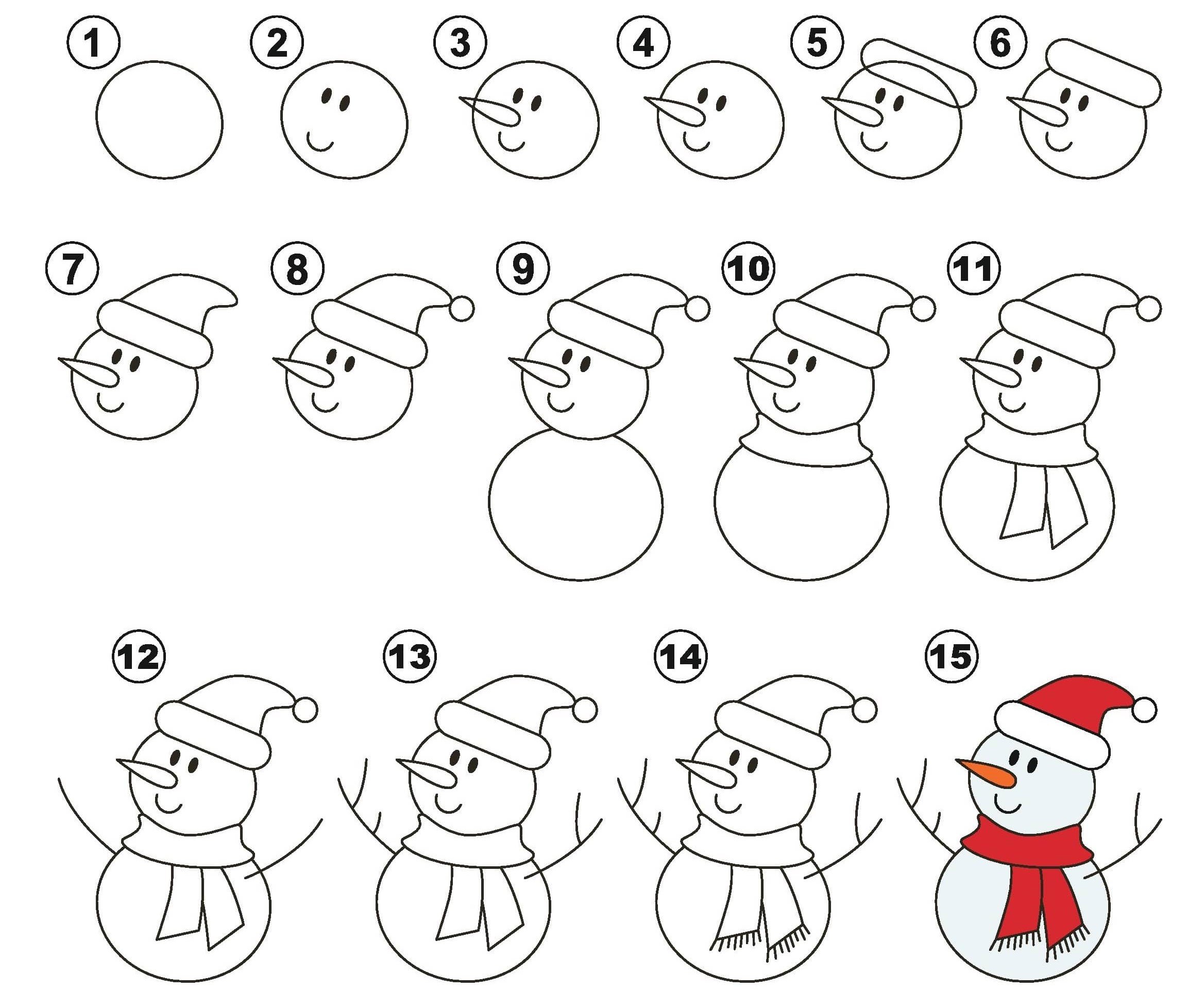 1
2
3
4
5
6

7
8
9
10
11

12
13
14
15