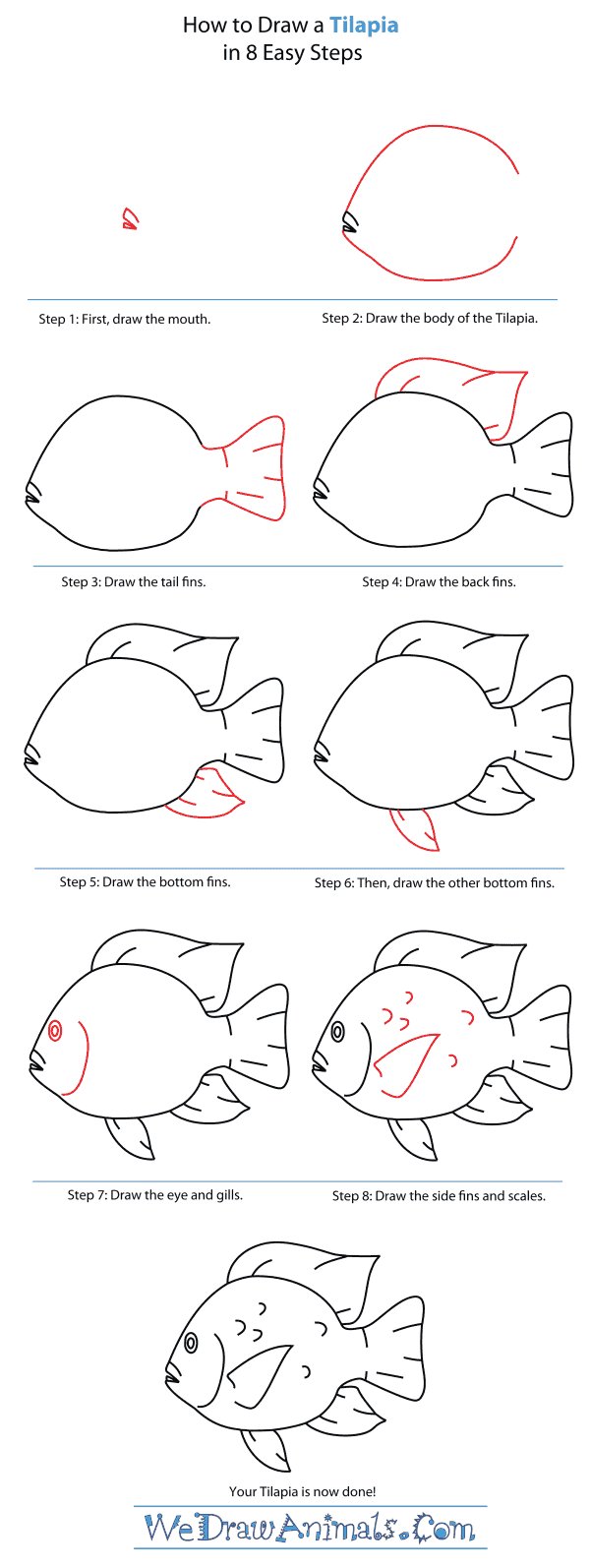 How to Draw a Tilapia
in 8 Easy Steps

Step 1: First, draw the mouth.

Step 2: Draw the body of the Tilapia.

Step 3: Draw the tail fins.

Step 4: Draw the back fins.

Step 5: Draw the bottom fins.

Step 6: Then, draw the other bottom fins.

Step 7: Draw the eye and gills.

Step 8: Draw the side fins and scales.

Your Tilapia is now done!

WeDrawAnimals.Com